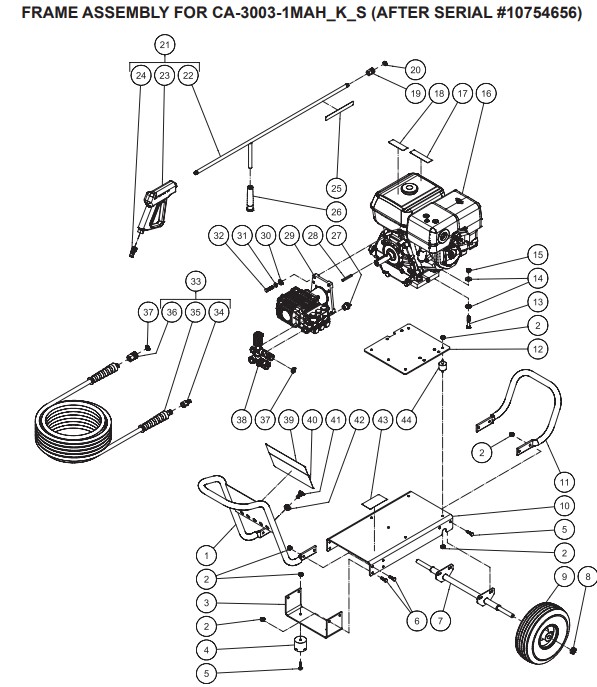 FRAME ASSEMBLY FOR CA-3003-1MAH_K_S (AFTER SERIAL #10754656)

21
24 23 22
20
19 18 17 16
25
26
32 31 30 29 28 27
15
14
13
2
12
33
37 36 35 34
38 37 39 40 41 42 43 44
2
11
10
5
2
1
2
3
2
4
5
6 7
9 8